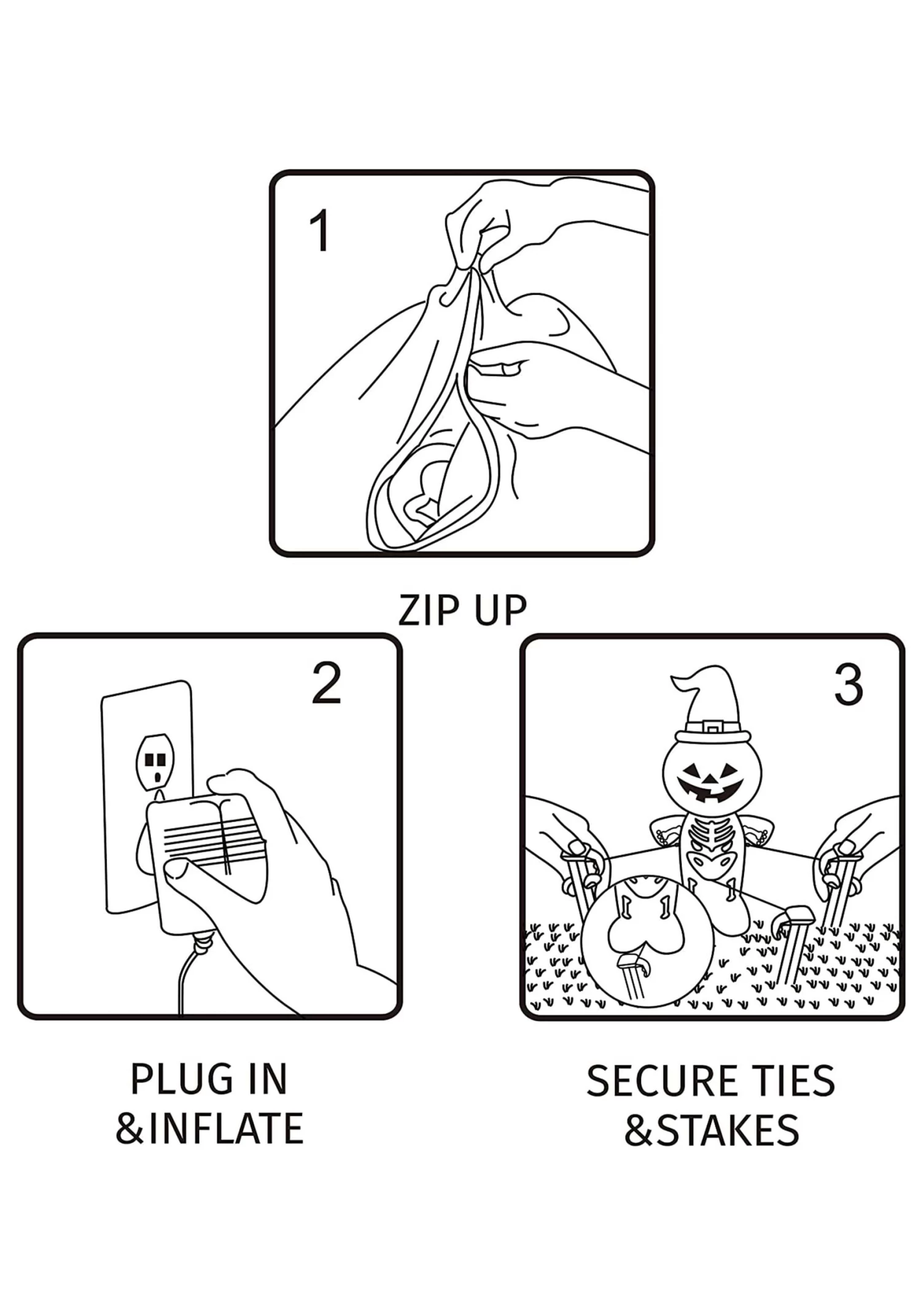 1

ZIP UP

2

PLUG IN &INFLATE

3

SECURE TIES &STAKES