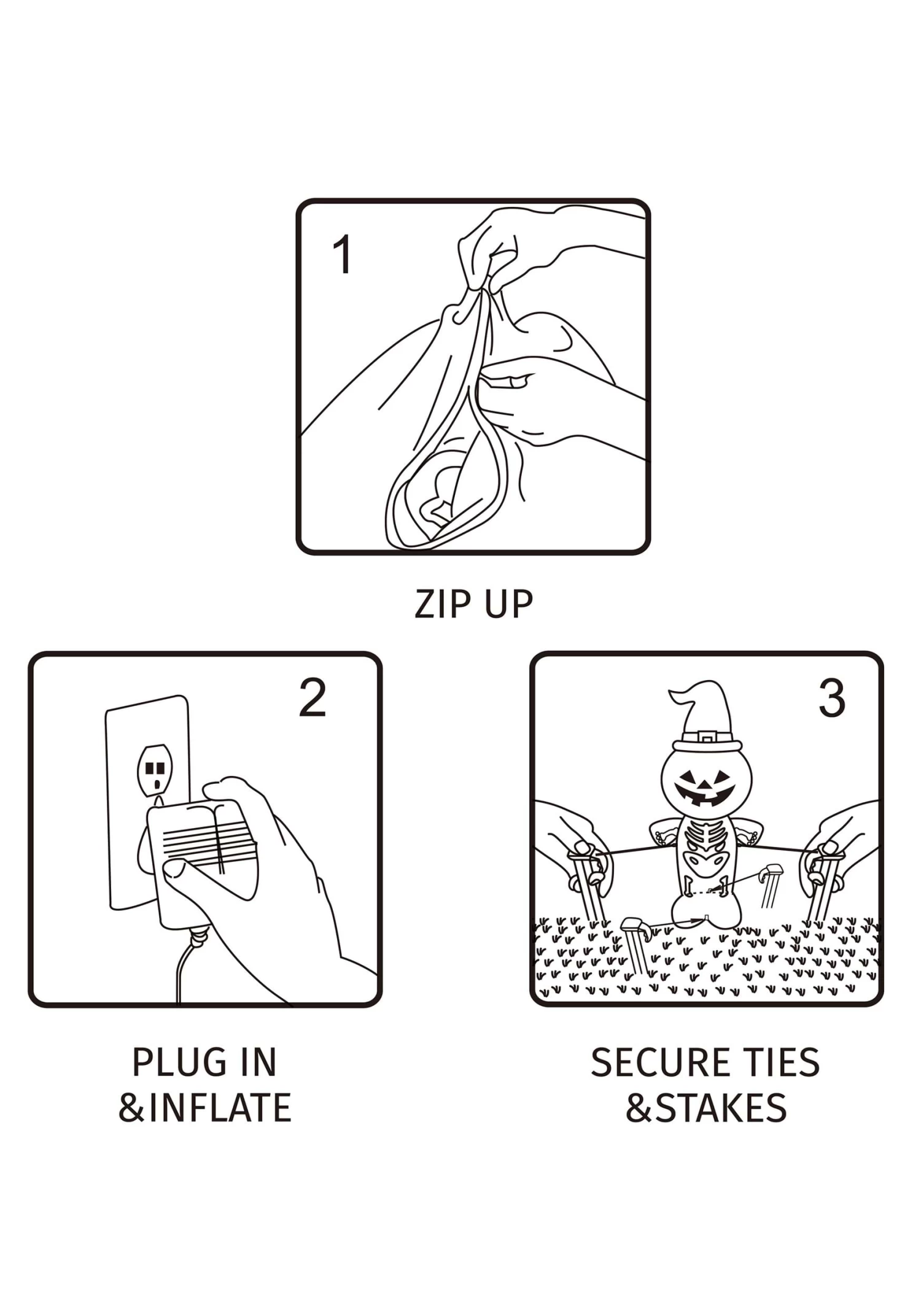 1

ZIP UP

2

PLUG IN
&INFLATE

3

SECURE TIES
&STAKES